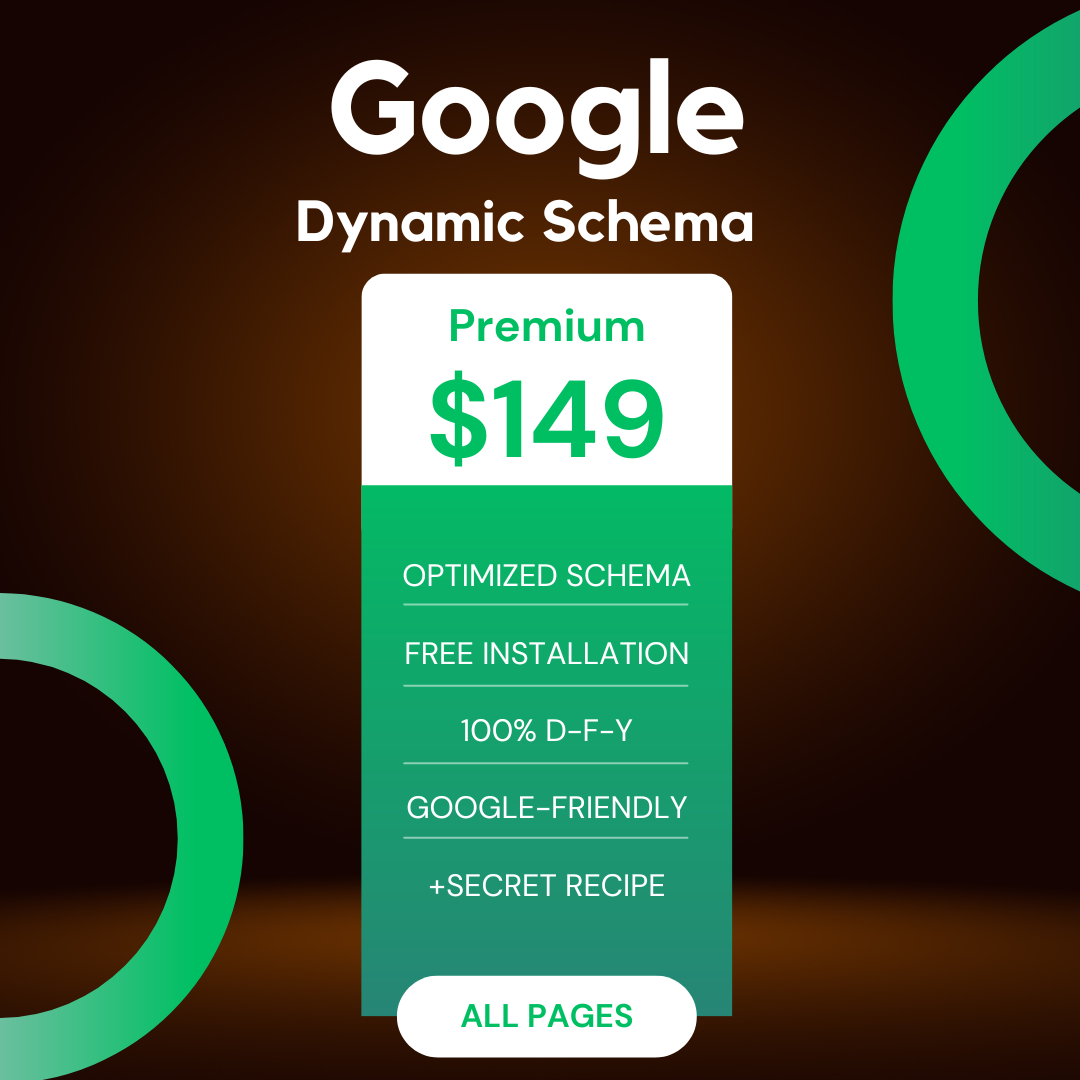 Google
Dynamic Schema

Premium
$149

OPTIMIZED SCHEMA
FREE INSTALLATION
100% D-F-Y
GOOGLE-FRIENDLY
+SECRET RECIPE

ALL PAGES